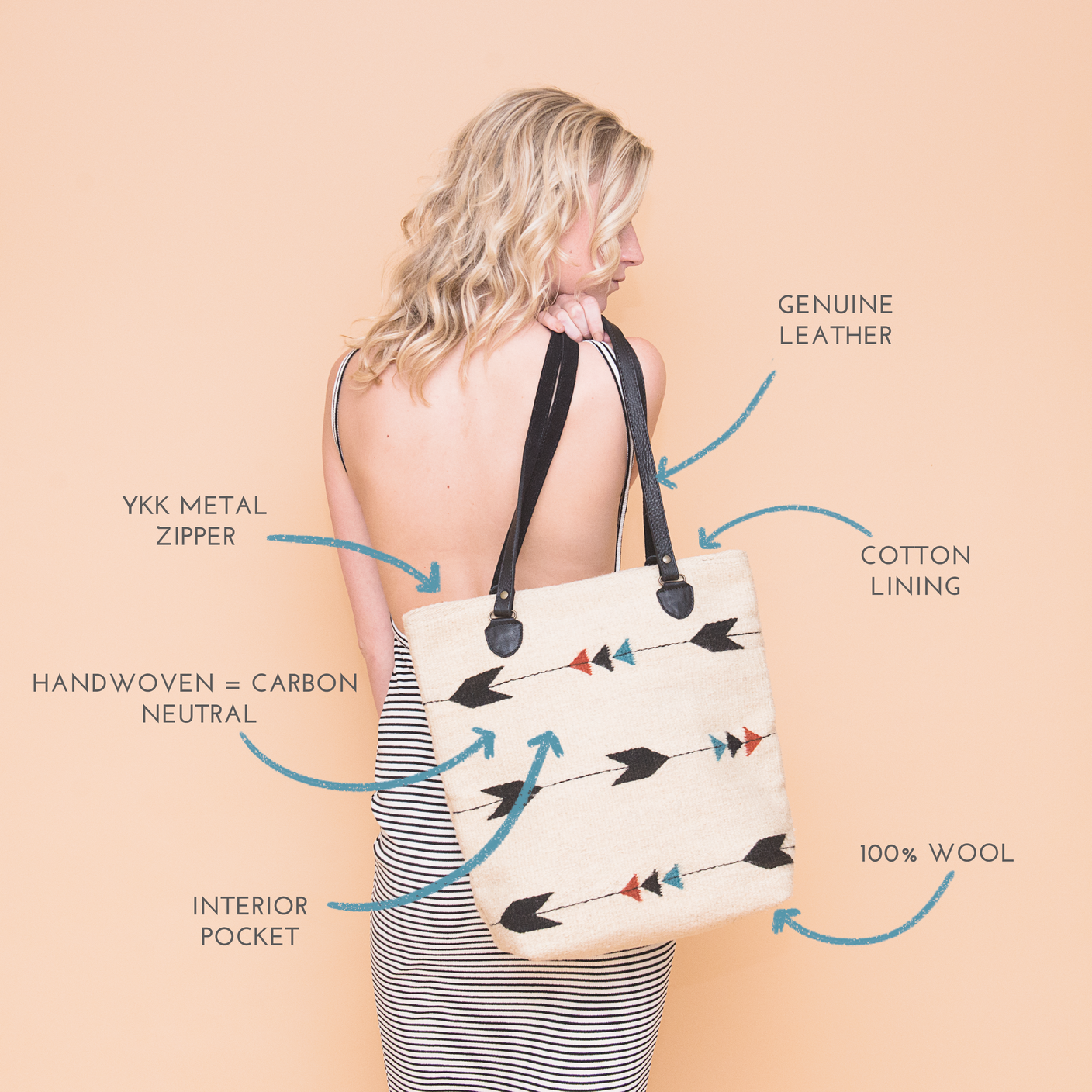 GENUINE LEATHER

YKK METAL ZIPPER

COTTON LINING

HANDWOVEN = CARBON NEUTRAL

100% WOOL

INTERIOR POCKET